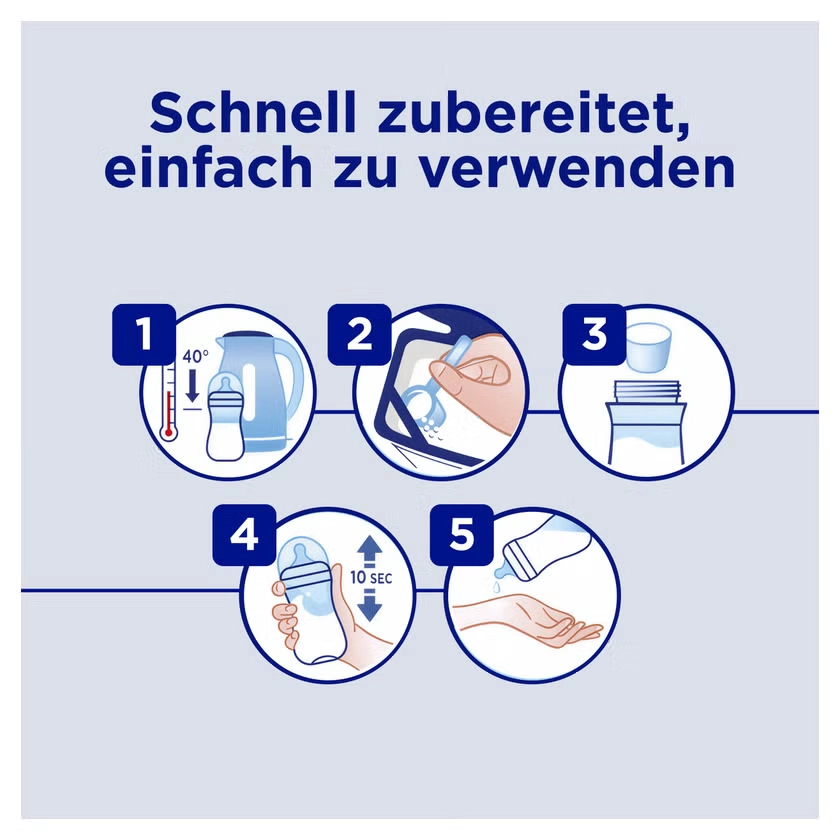 Schnell zubereitet, einfach zu verwenden

1
40°

2

3

4
10 SEC

5